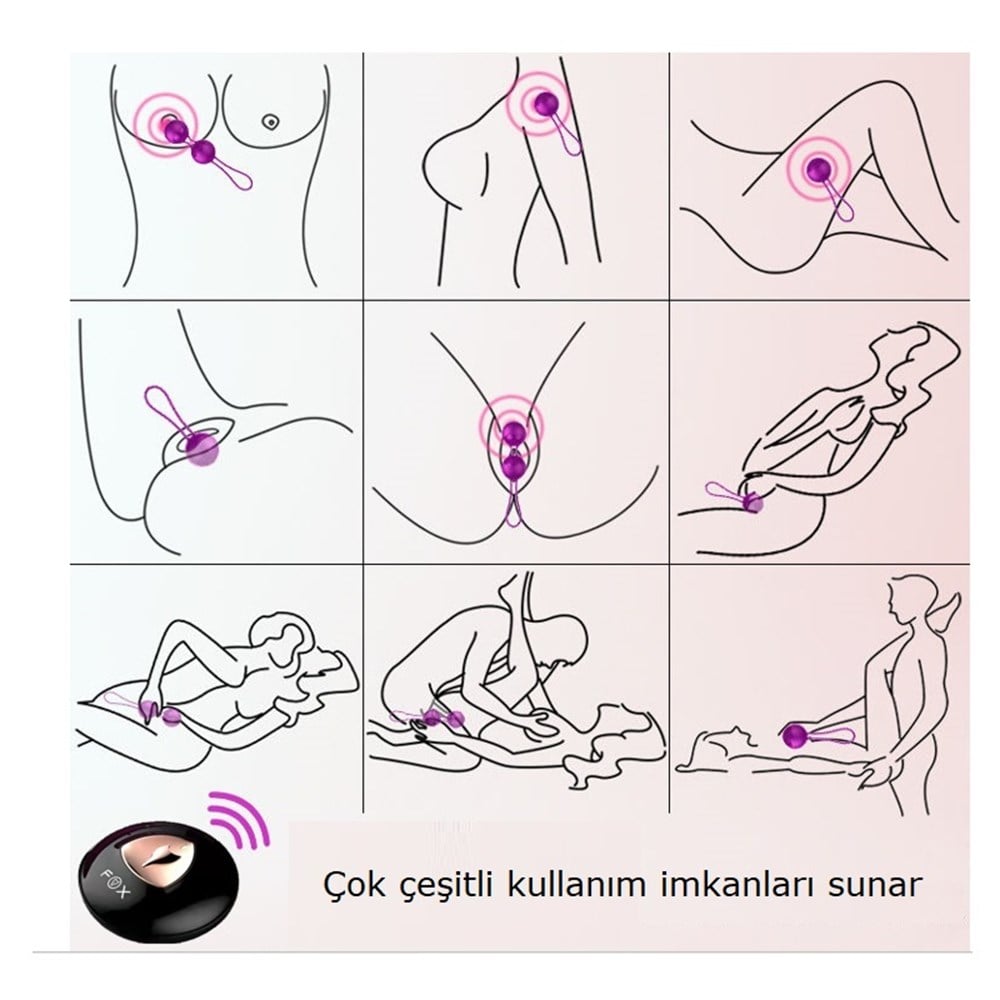 FOX

Çok çeşitli kullanım imkanları sunar